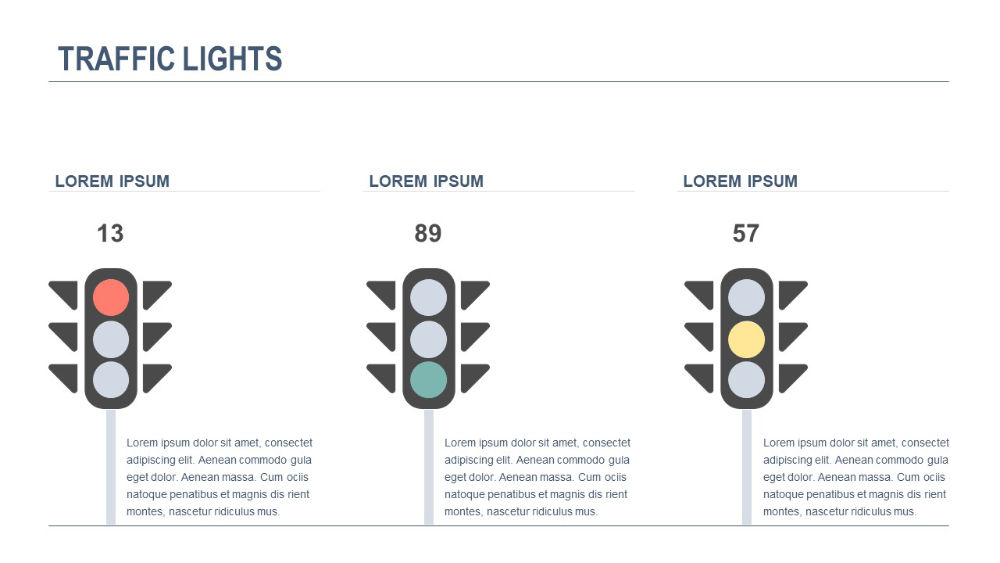 TRAFFIC LIGHTS

LOREM IPSUM

13

Lorem ipsum dolor sit amet, consectet adipiscing elit. Aenean commodo gula eget dolor. Aenean massa. Cum ociis natoque penatibus et magnis dis rient montes, nascetur ridiculus mus.

LOREM IPSUM

89

Lorem ipsum dolor sit amet, consectet adipiscing elit. Aenean commodo gula eget dolor. Aenean massa. Cum ociis natoque penatibus et magnis dis rient montes, nascetur ridiculus mus.

LOREM IPSUM

57

Lorem ipsum dolor sit amet, consectet adipiscing elit. Aenean commodo gula eget dolor. Aenean massa. Cum ociis natoque penatibus et magnis dis rient montes, nascetur ridiculus mus.