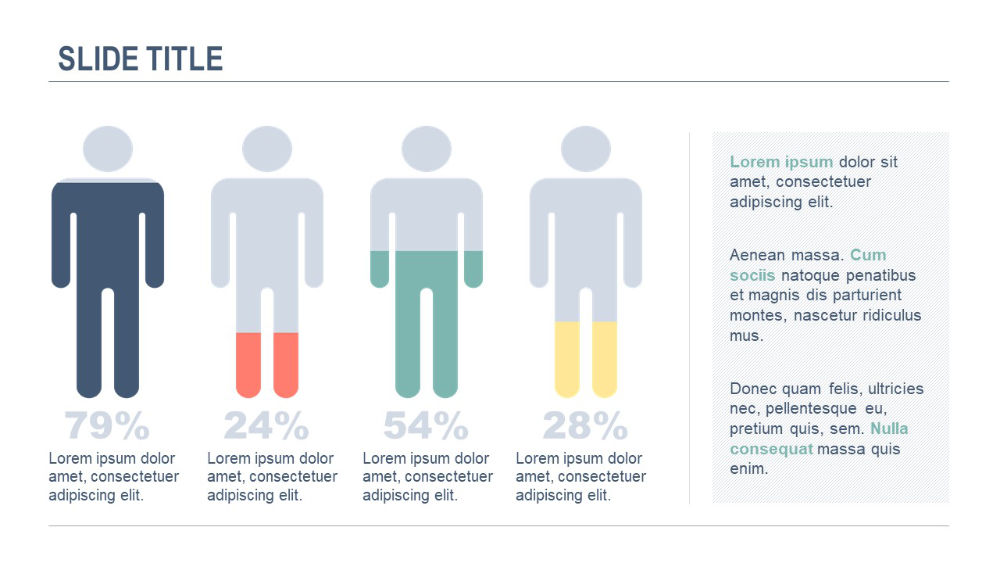 SLIDE TITLE

79%
Lorem ipsum dolor amet, consectetuer adipiscing elit.

24%
Lorem ipsum dolor amet, consectetuer adipiscing elit.

54%
Lorem ipsum dolor amet, consectetuer adipiscing elit.

28%
Lorem ipsum dolor amet, consectetuer adipiscing elit.

Lorem ipsum dolor sit amet, consectetuer adipiscing elit.

Aenean massa. Cum sociis natoque penatibus et magnis dis parturient montes, nascetur ridiculus mus.

Donec quam felis, ultricies nec, pellentesque eu, pretium quis, sem. Nulla consequat massa quis enim.