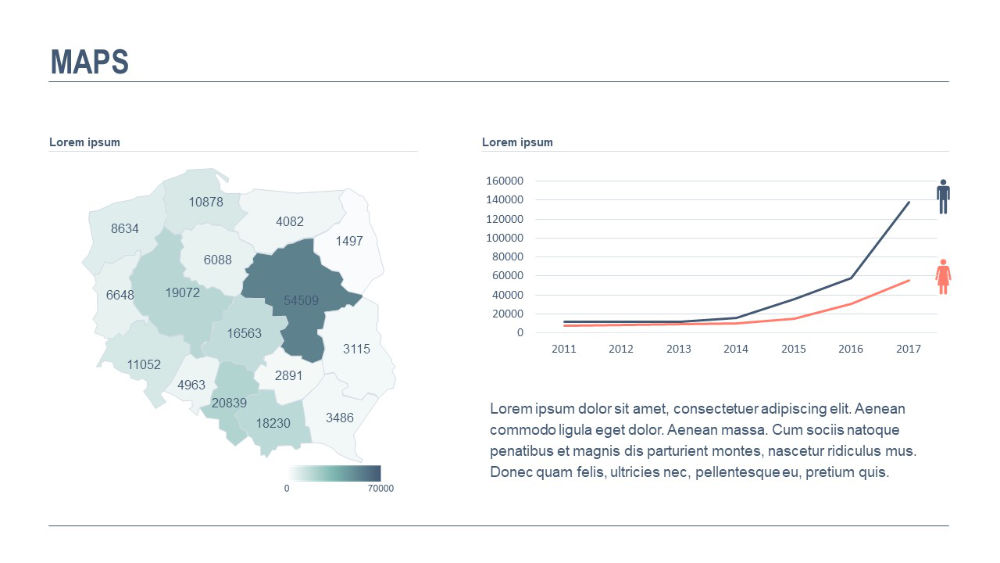 MAPS

Lorem ipsum

10878
8634
4082
1497
6088
6648
19072
54509
16563
3115
11052
2891
4963
20839
18230
3486

0
70000

Lorem ipsum

160000
140000
120000
100000
80000
60000
40000
20000
0

2011
2012
2013
2014
2015
2016
2017

Lorem ipsum dolor sit amet, consectetuer adipiscing elit. Aenean commodo ligula eget dolor. Aenean massa. Cum sociis natoque penatibus et magnis dis parturient montes, nascetur ridiculus mus. Donec quam felis, ultricies nec, pellentesque eu, pretium quis.